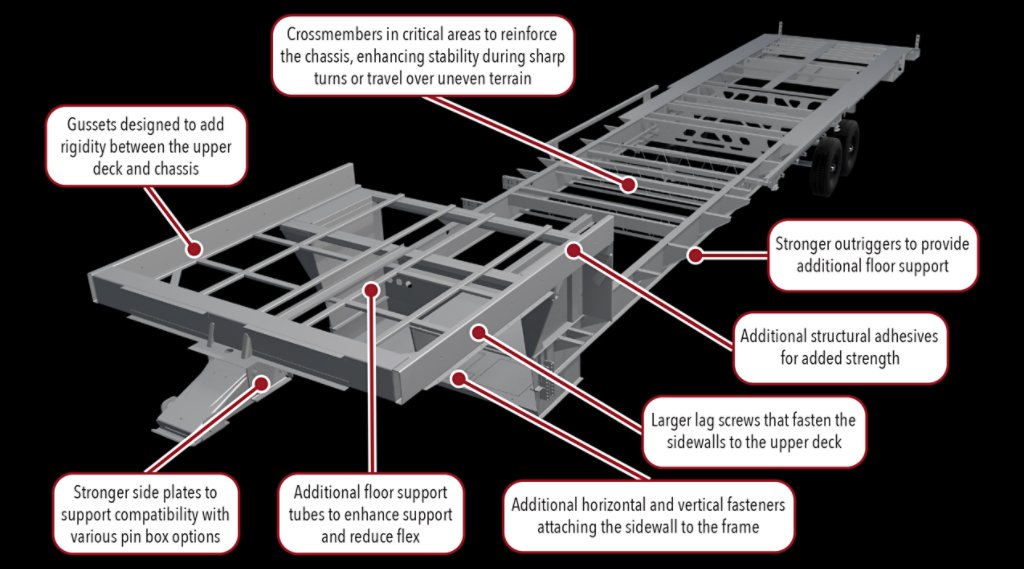 Crossmembers in critical areas to reinforce the chassis, enhancing stability during sharp turns or travel over uneven terrain

Gussets designed to add rigidity between the upper deck and chassis

Stronger outriggers to provide additional floor support

Additional structural adhesives for added strength

Larger lag screws that fasten the sidewalls to the upper deck

Stronger side plates to support compatibility with various pin box options

Additional floor support tubes to enhance support and reduce flex

Additional horizontal and vertical fasteners attaching the sidewall to the frame